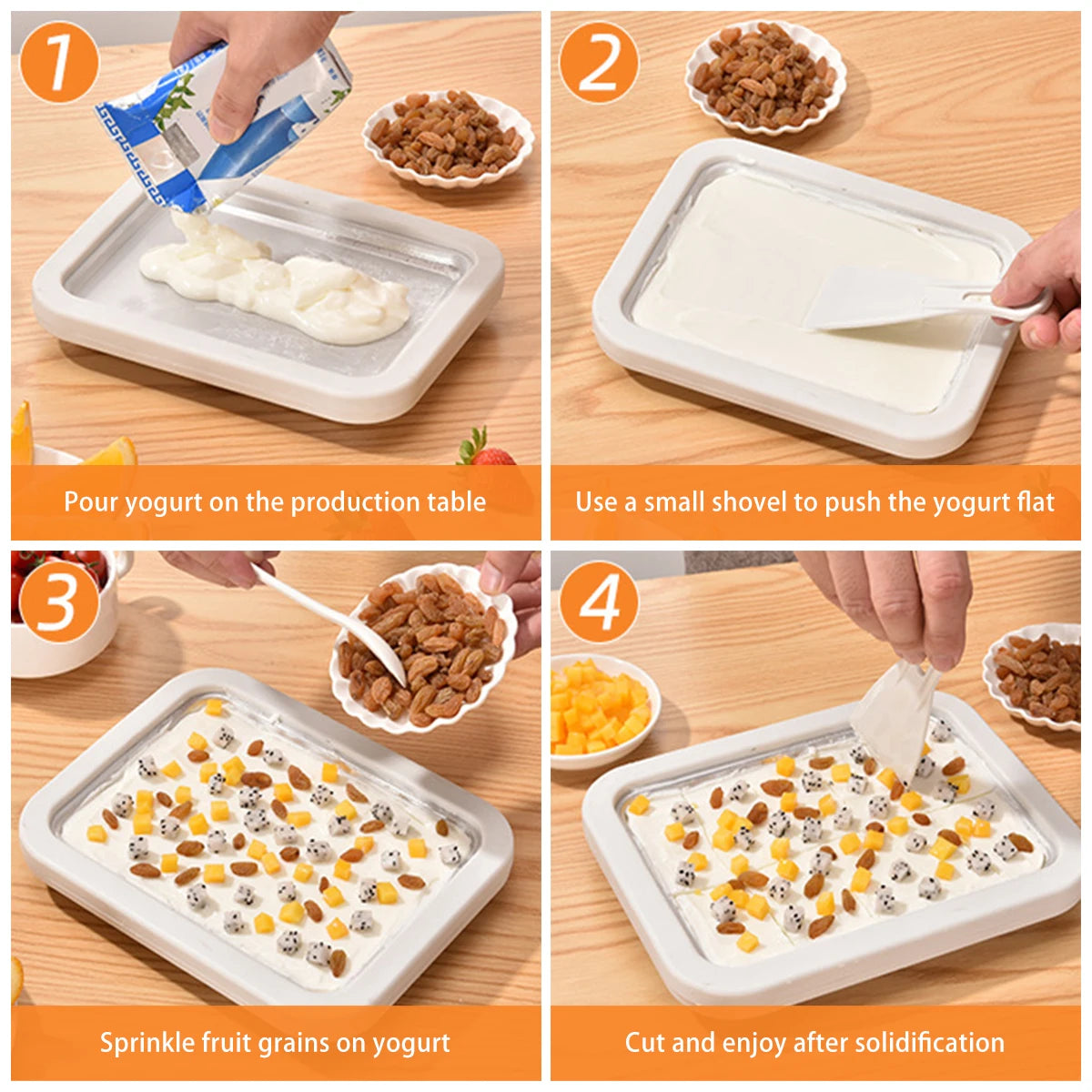 1
Pour yogurt on the production table

2
Use a small shovel to push the yogurt flat

3
Sprinkle fruit grains on yogurt

4
Cut and enjoy after solidification